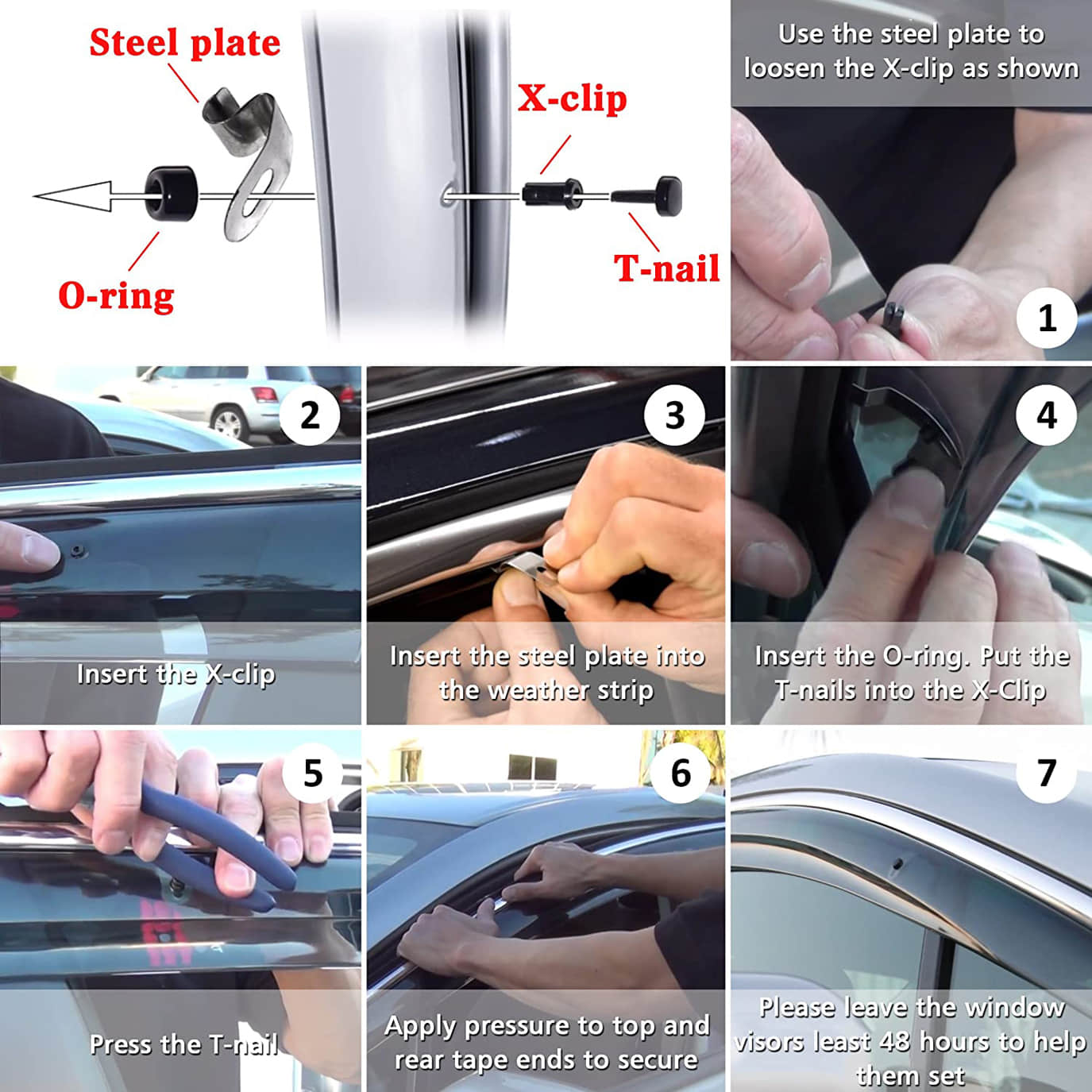 Steel plate

X-clip

O-ring

T-nail

Use the steel plate to loosen the X-clip as shown

1

2

Insert the X-clip

3

Insert the steel plate into the weather strip

4

Insert the O-ring. Put the T-nails into the X-Clip

5

Press the T-nail

6

Apply pressure to top and rear tape ends to secure

7

Please leave the window visors least 48 hours to help them set