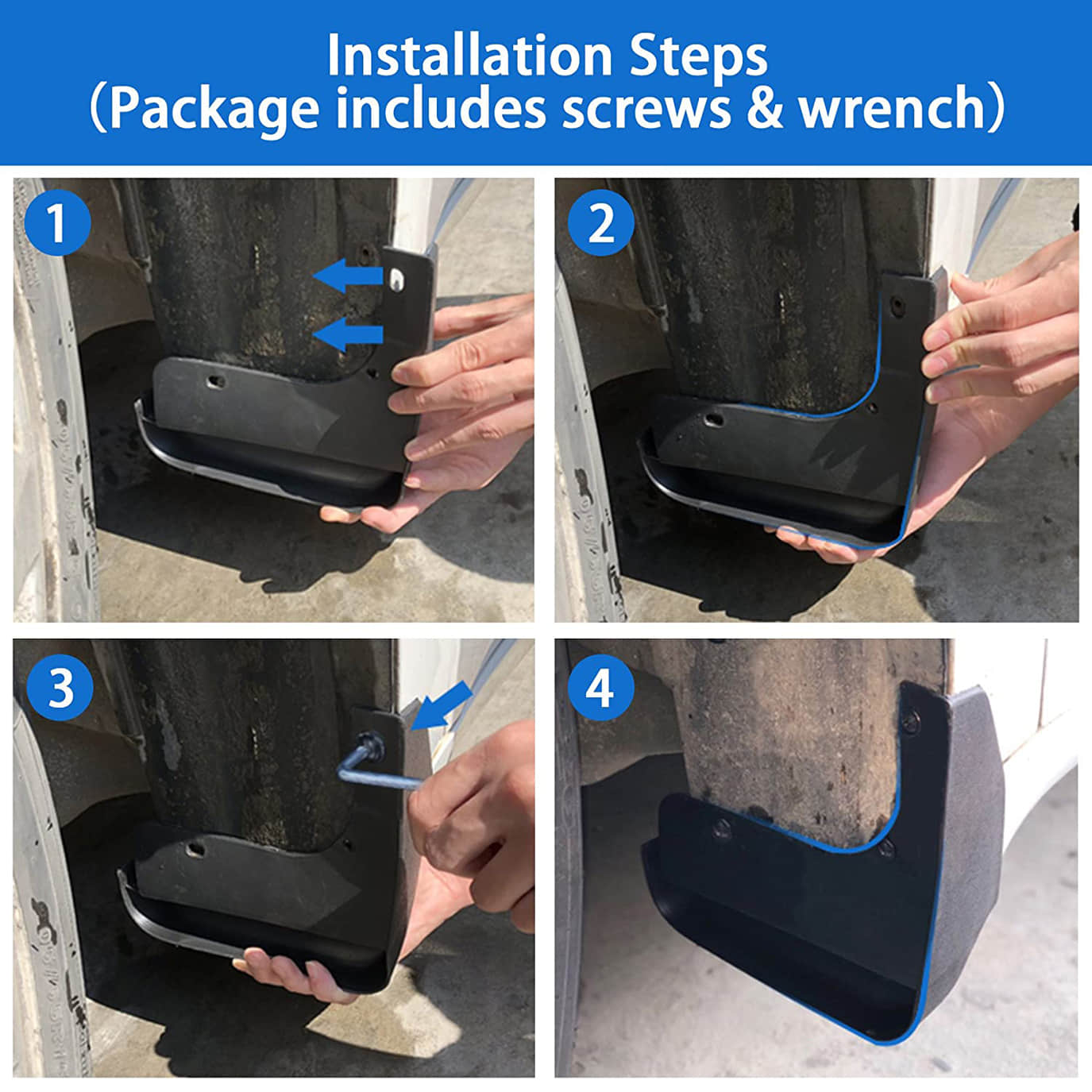 Installation Steps
(Package includes screws & wrench)

1

2

3

4