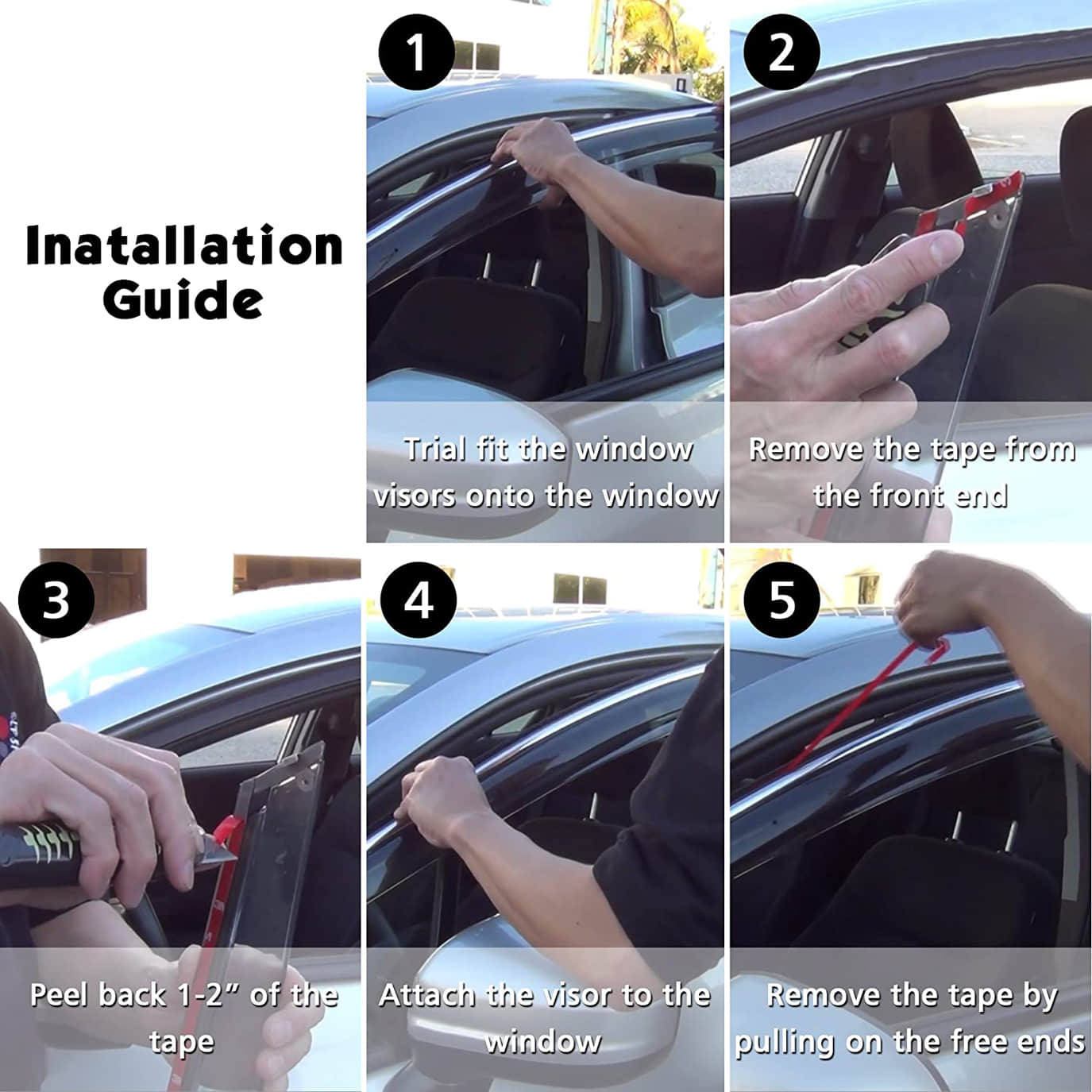 Inatallation Guide

1

Trial fit the window visors onto the window

2

Remove the tape from the front end

3

Peel back 1-2" of the tape

4

Attach the visor to the window

5

Remove the tape by pulling on the free ends